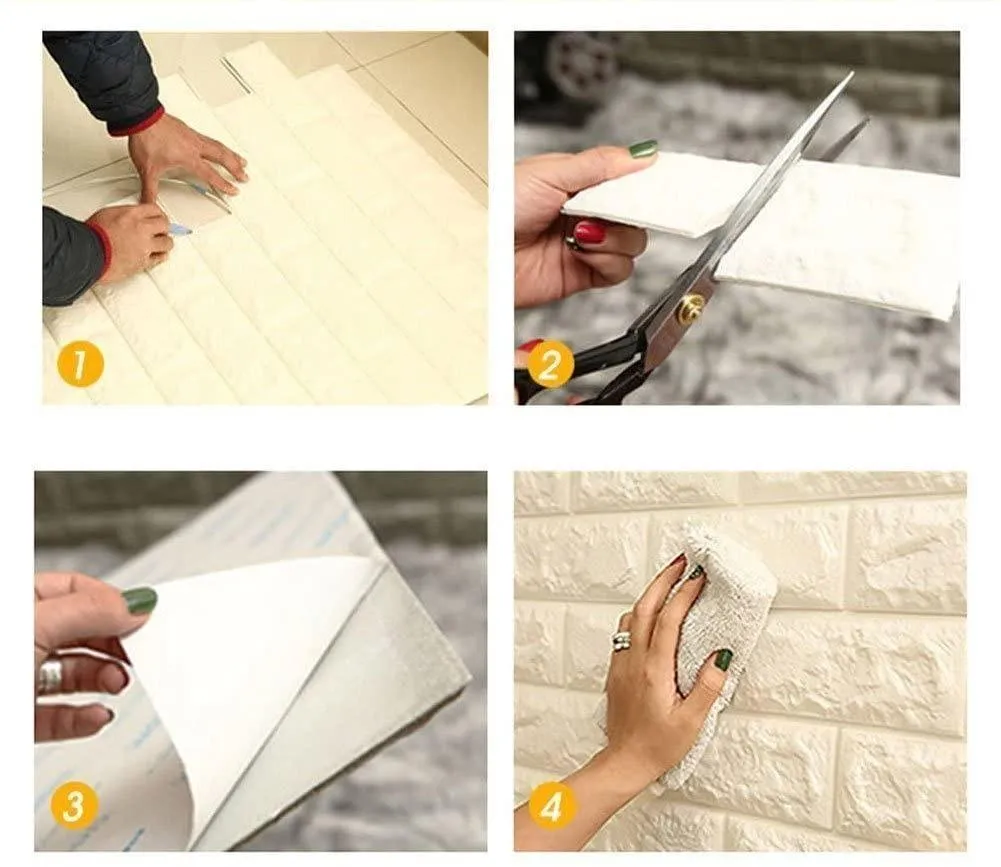 1

2

3

4